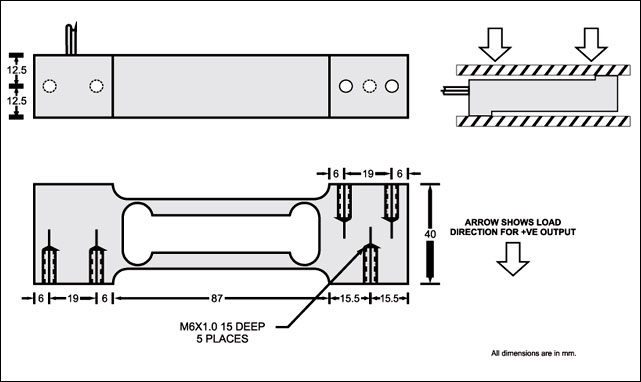 12.5
12.5

6 19 6
40
ARROW SHOWS LOAD DIRECTION FOR +VE OUTPUT

6 19 6 87 15.5 15.5

M6X1.0 15 DEEP
5 PLACES

All dimensions are in mm.